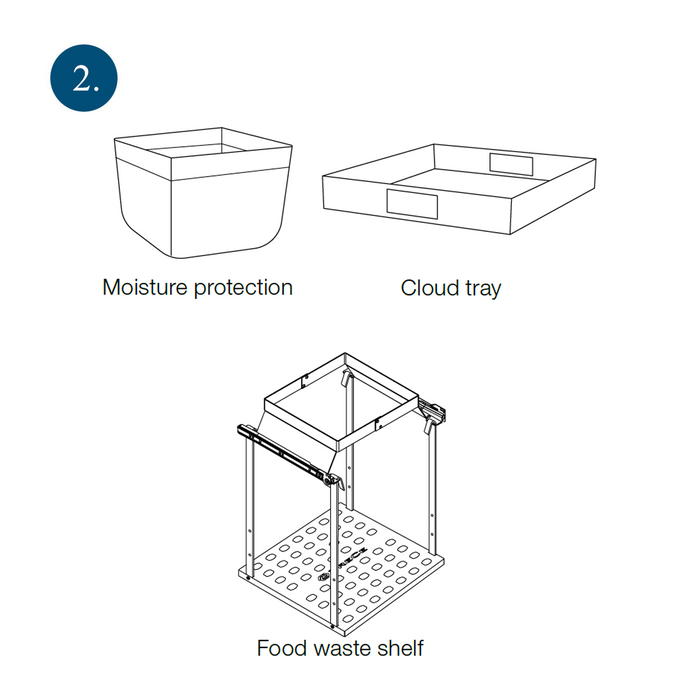 2.

Moisture protection

Cloud tray

Food waste shelf