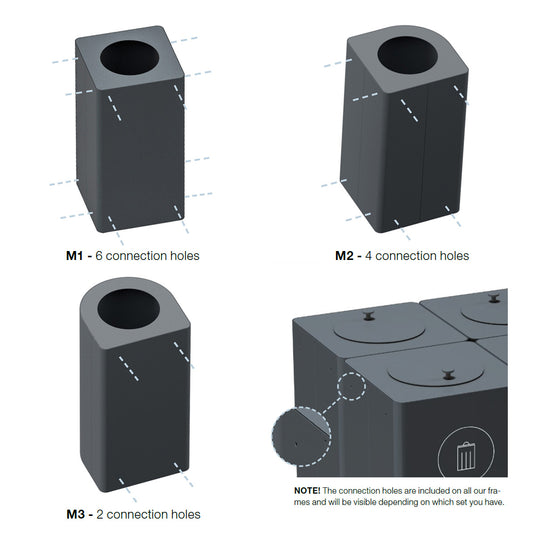 M1 - 6 connection holes

M2 - 4 connection holes

M3 - 2 connection holes

NOTE! The connection holes are included on all our frames and will be visible depending on which set you have.