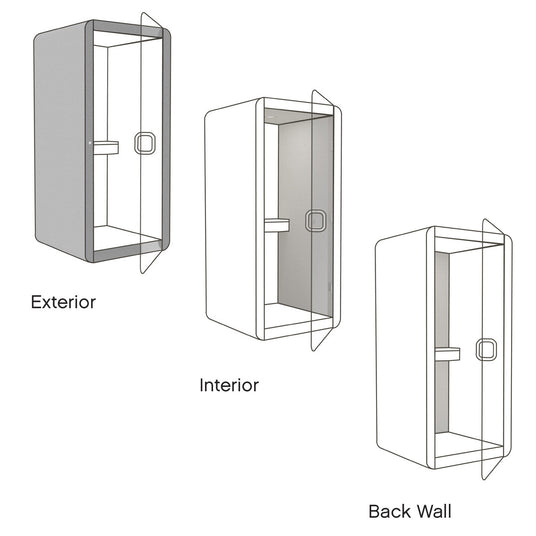 Exterior

Interior

Back Wall